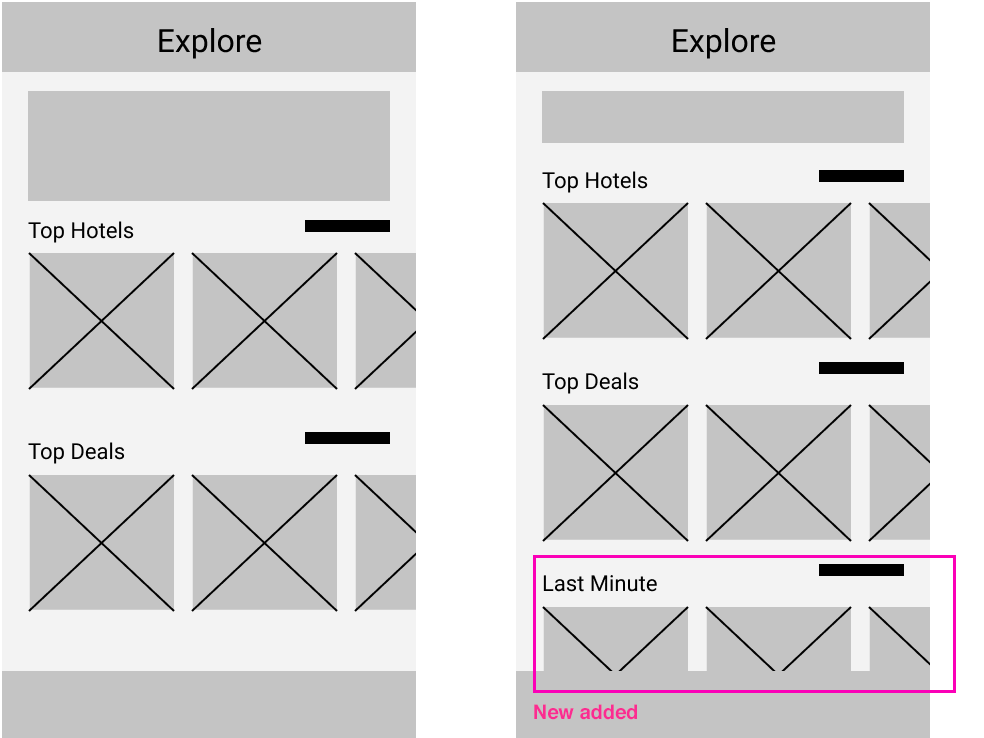 Explore

Top Hotels

Top Deals

Explore

Top Hotels

Top Deals

Last Minute

New added